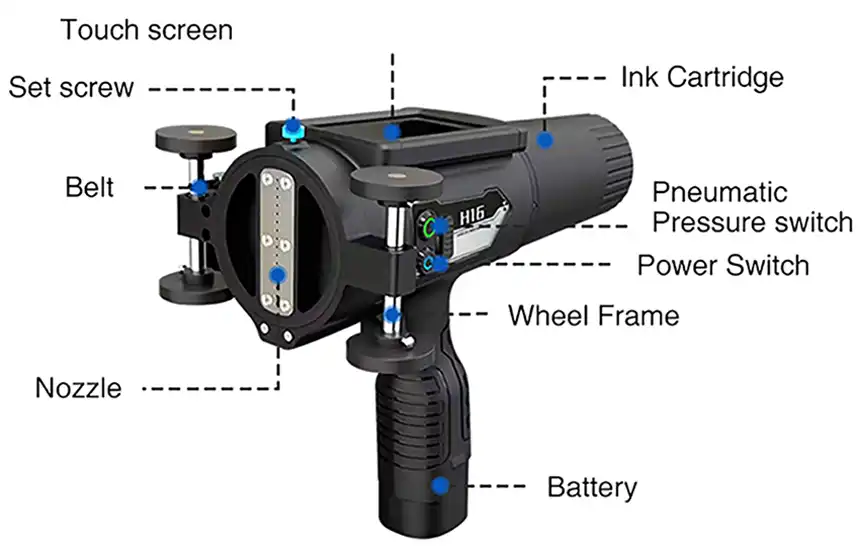 Touch screen
Set screw
Ink Cartridge
Belt
H16
Pneumatic
Pressure switch
Power Switch
Wheel Frame
Nozzle
Battery